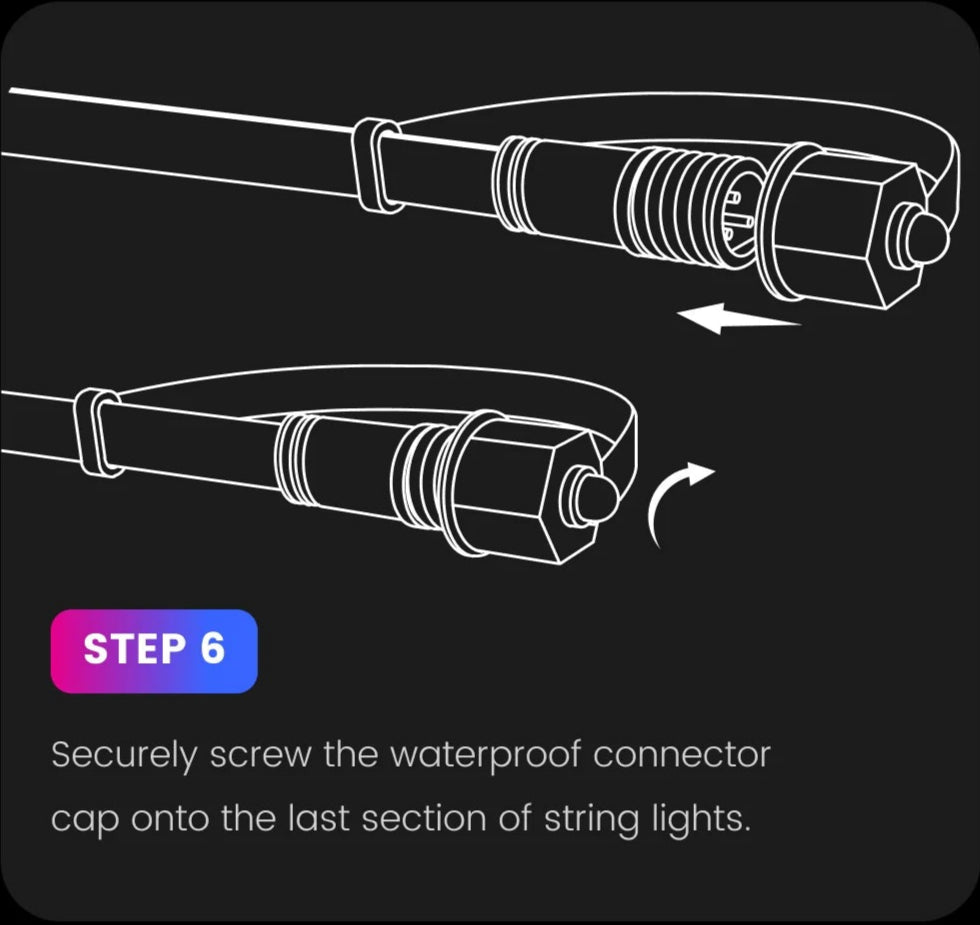 STEP 6

Securely screw the waterproof connector cap onto the last section of string lights.